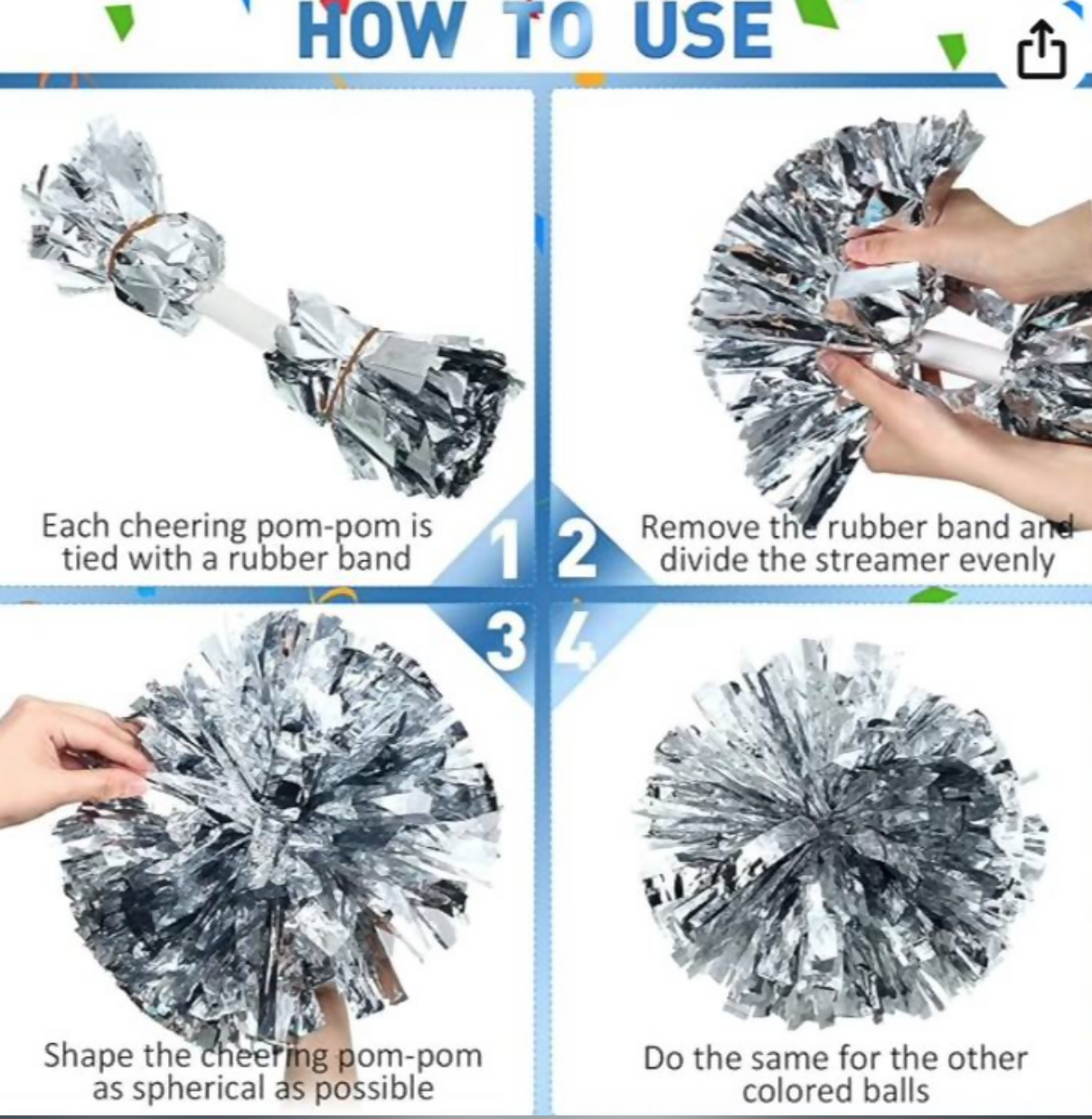 HOW TO USE

Each cheering pom-pom is tied with a rubber band

1

2

Remove the rubber band and divide the streamer evenly

3

4

Shape the cheering pom-pom as spherical as possible

Do the same for the other colored balls